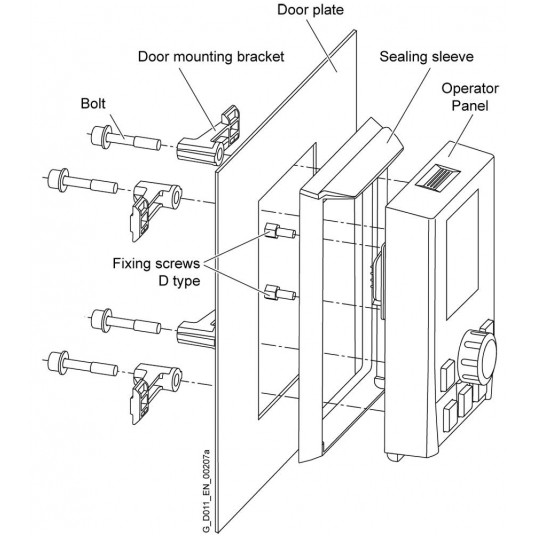 Door plate
Door mounting bracket
Sealing sleeve
Operator Panel
Bolt
Fixing screws D type
G_D011_EN_00207a