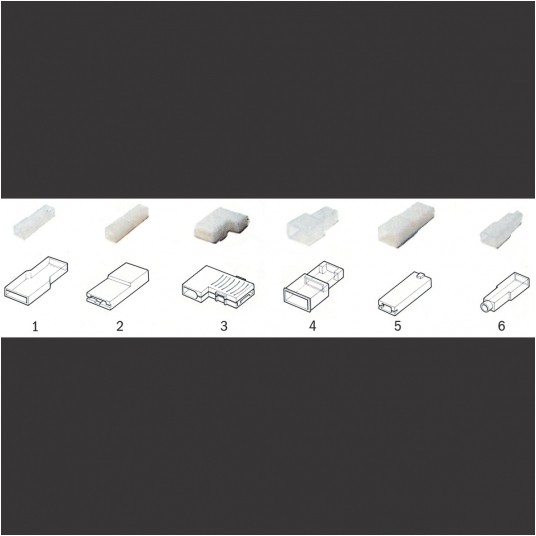 1 2 3 4 5 6